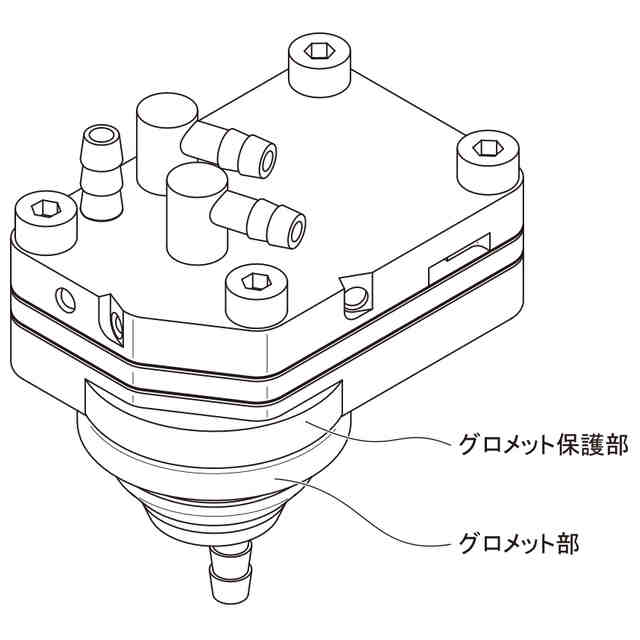 グロメット保護部

グロメット部