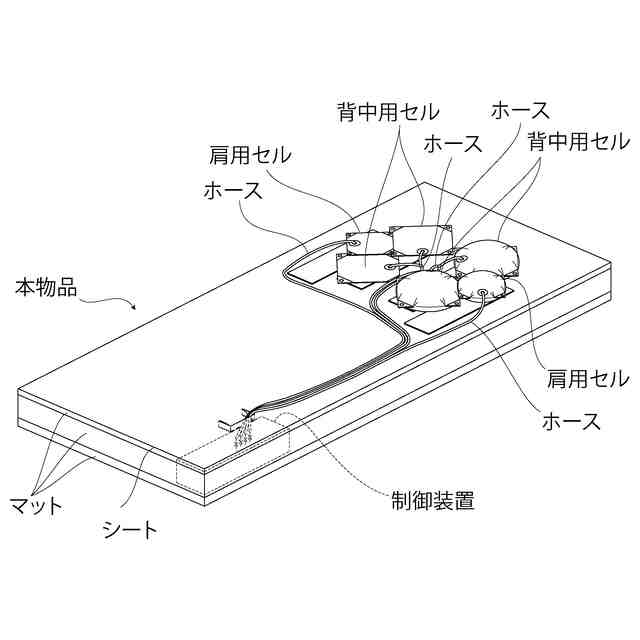 背中用セル
ホース
ホース
背中用セル
肩用セル
ホース
本物品
肩用セル
ホース
制御装置
マット
シート