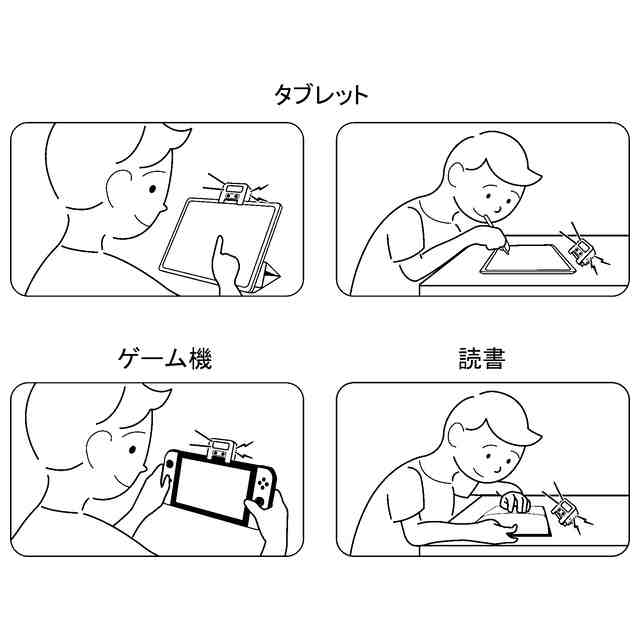 タブレット

ゲーム機

読書