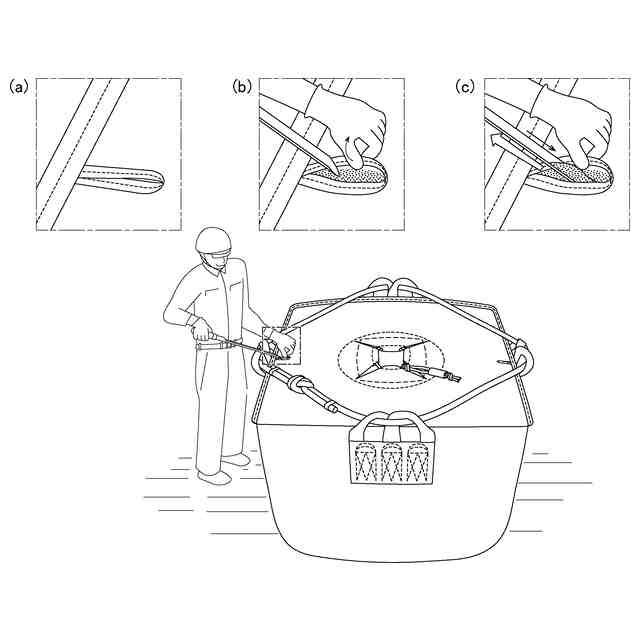 (a)

(b)

(c)