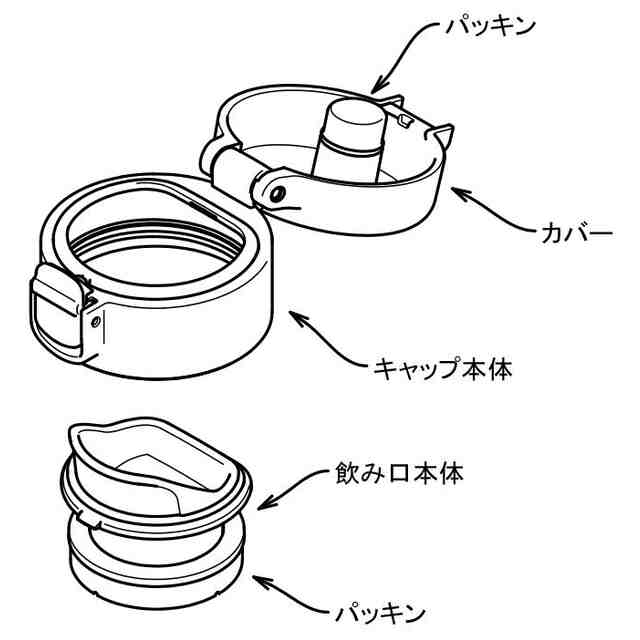 パッキン

カバー

キャップ本体

飲み口本体

パッキン