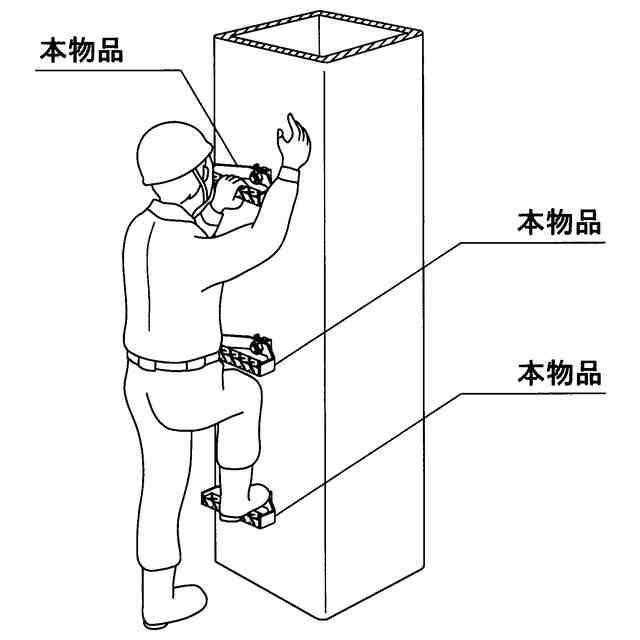 本物品

本物品

本物品