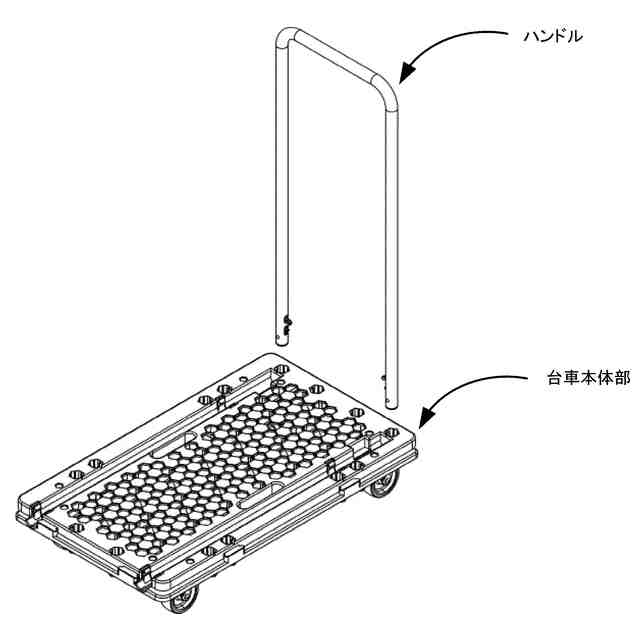 ハンドル

台車本体部