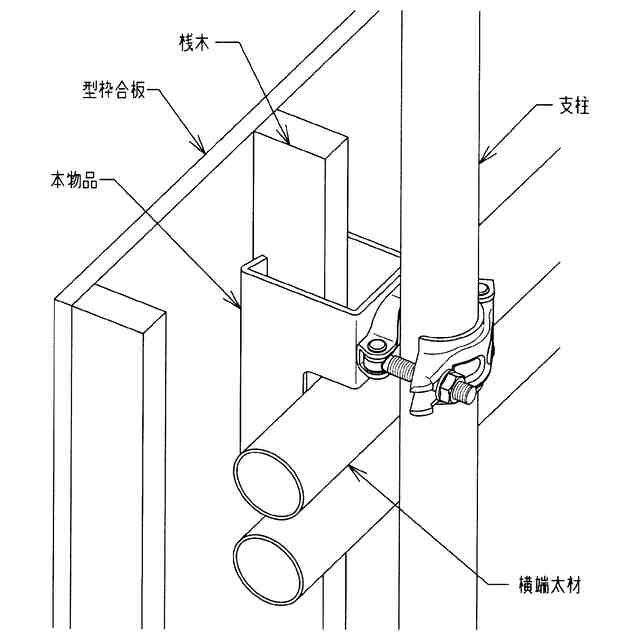 桟木

型枠合板

支柱

本物品

横端太材