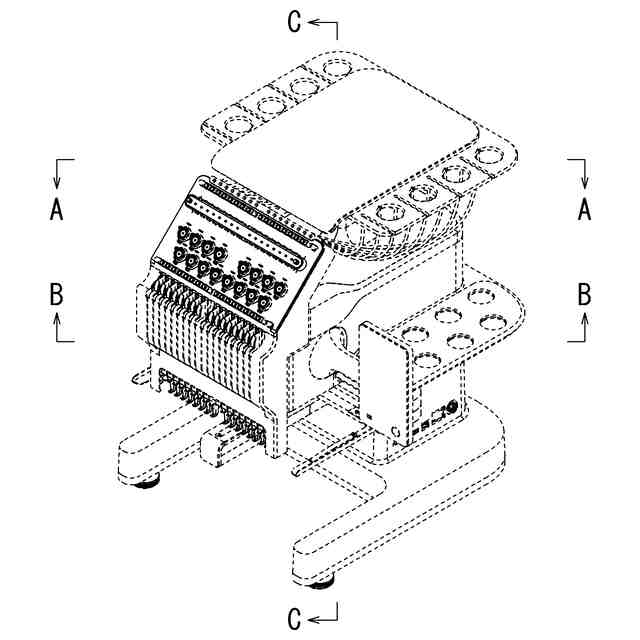 C
A
A
B
B
C