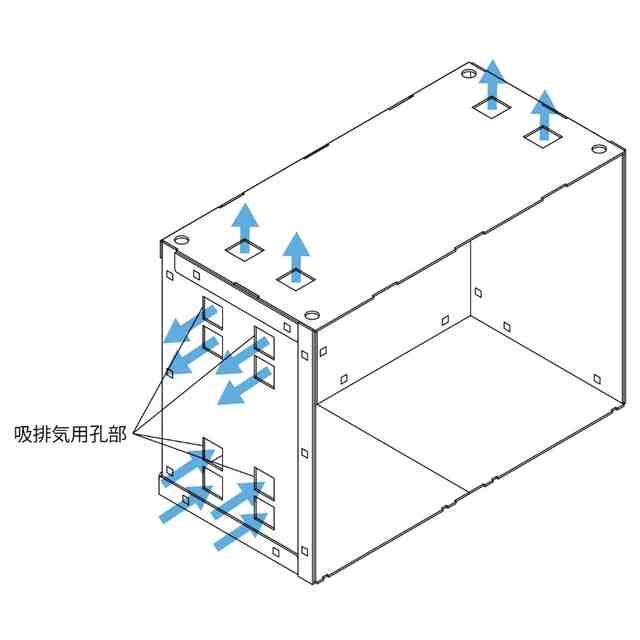 吸排気用孔部