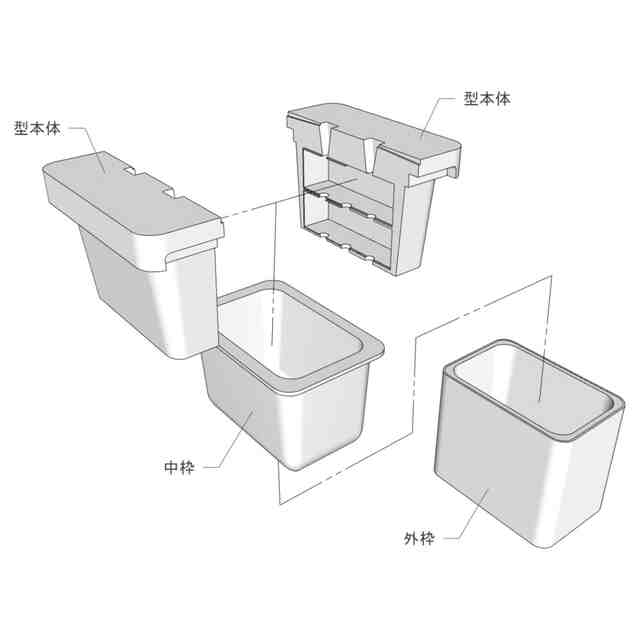 型本体

型本体

中枠

外枠