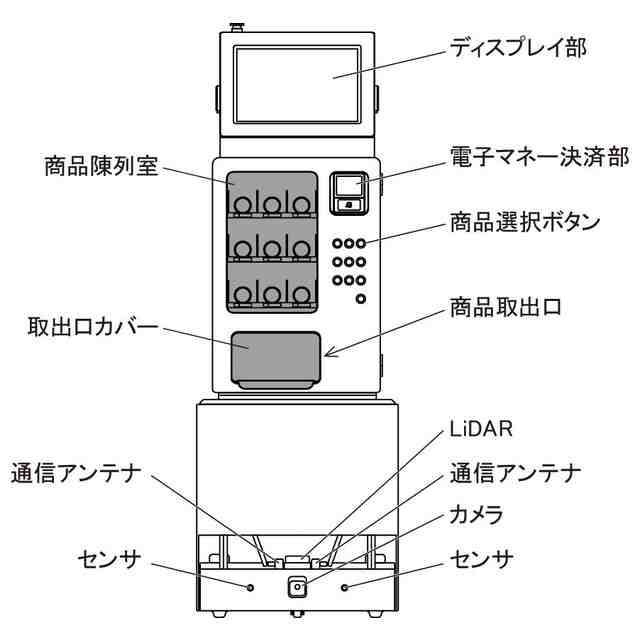 ディスプレイ部

商品陳列室

電子マネー決済部

商品選択ボタン

商品取出口

取出口カバー

LiDAR

通信アンテナ

通信アンテナ

カメラ

センサ

センサ