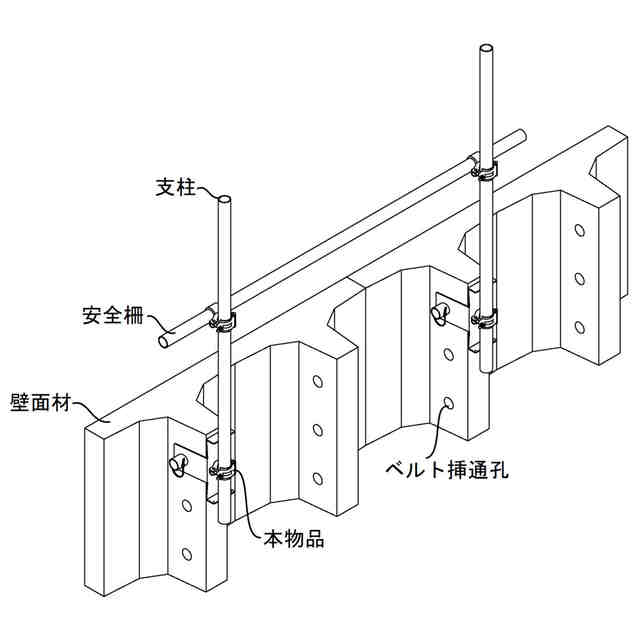 支柱

安全柵

壁面材

ベルト挿通孔

本物品