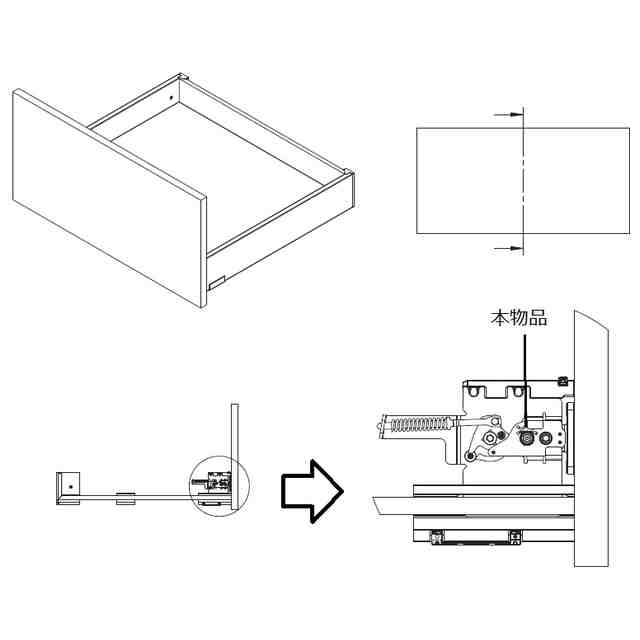 本物品