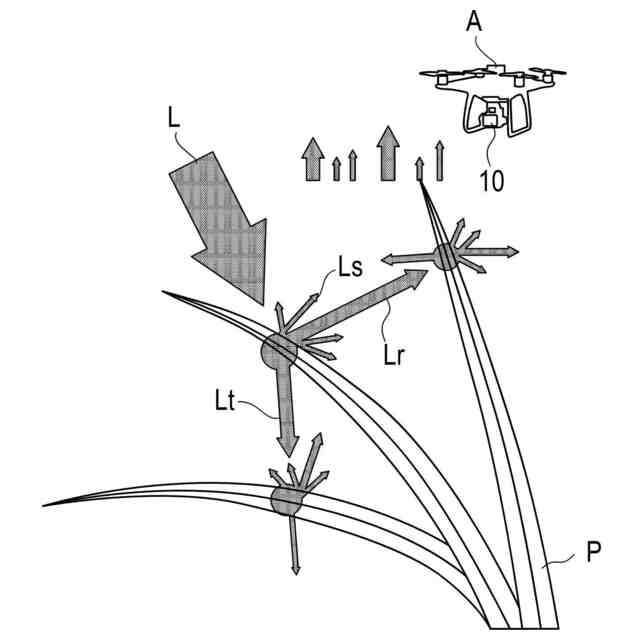 A
L
10
Ls
Lr
Lt
P