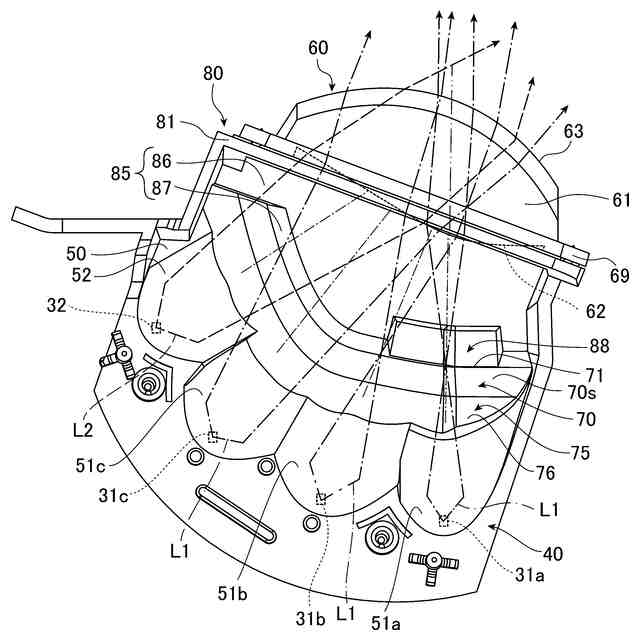 60
80
81
63
85
86
87
61
50
52
69
32
62
88
71
70s
70
L2
75
51c
76
31c
L1
L1
40
31a
51b
31b
L1
51a