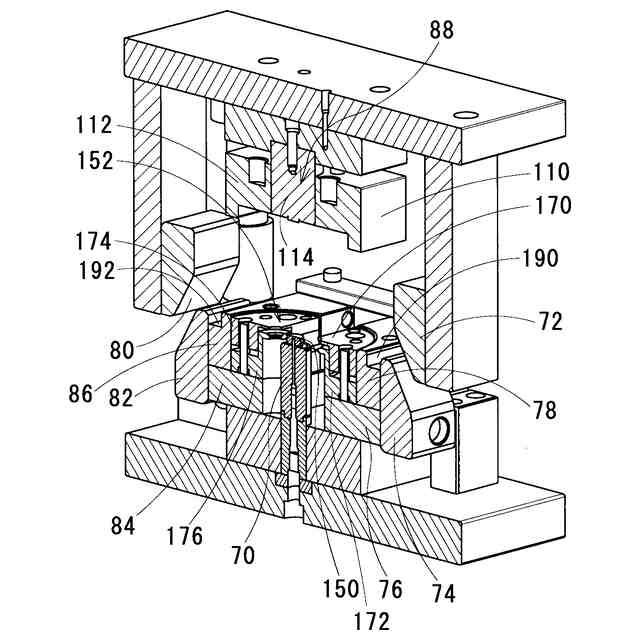 88
112
152
110
170
174
114
192
190
72
80
86
82
78
84
176
70
150
76
74
172