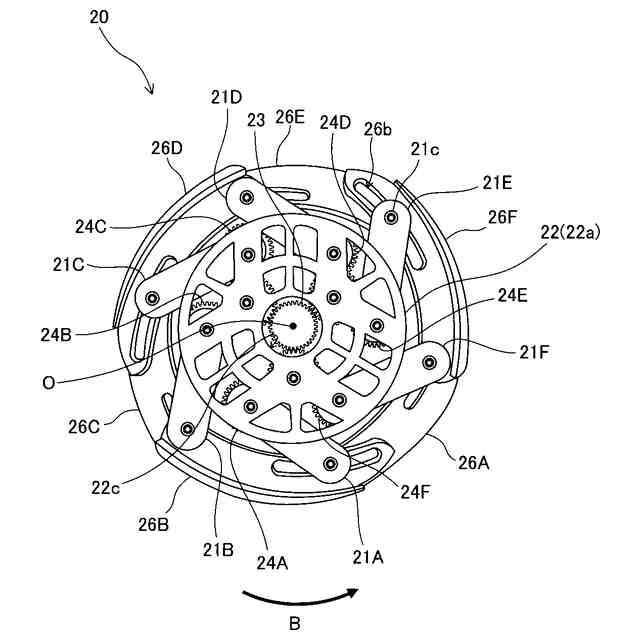 20

21D
23
26E
24D
26b
21c
26D
21E
26F
24C
22(22a)
21C
24E
24B
21F
O
26C
26A
22c
24F
26B
21B
24A
21A

B