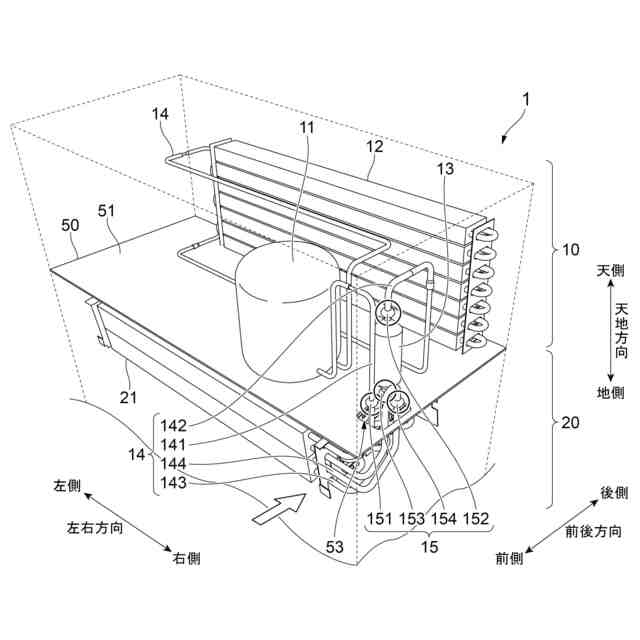 1

14

11

12

13

50

51

10

天側

天地方向

地側

21

20

142

141

14

144

143

左側

左右方向

右側

53

151 153 154 152

15

後側

前後方向

前側