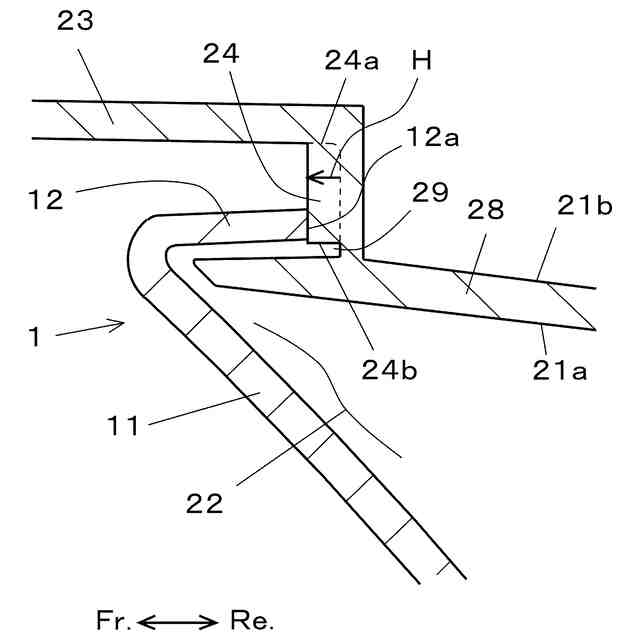 23
24
24a
H
12a
12
29
28
21b
1
24b
21a
11
22
Fr. Re.