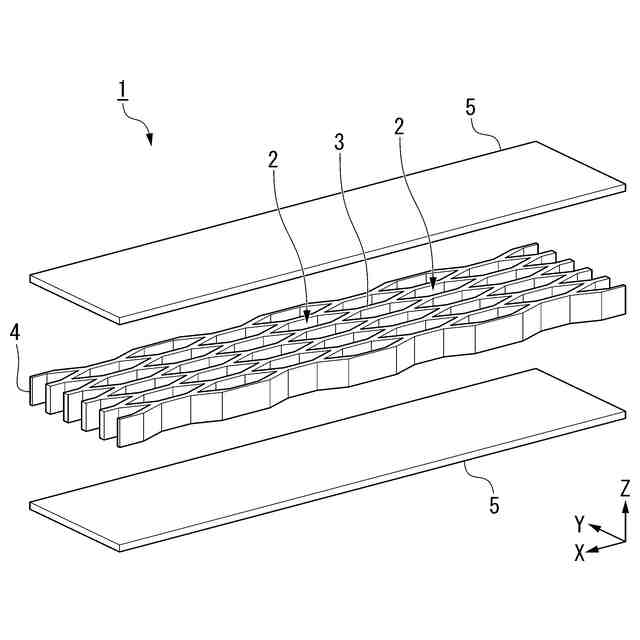 1

5

2

3

2

4

5

Z

Y

X