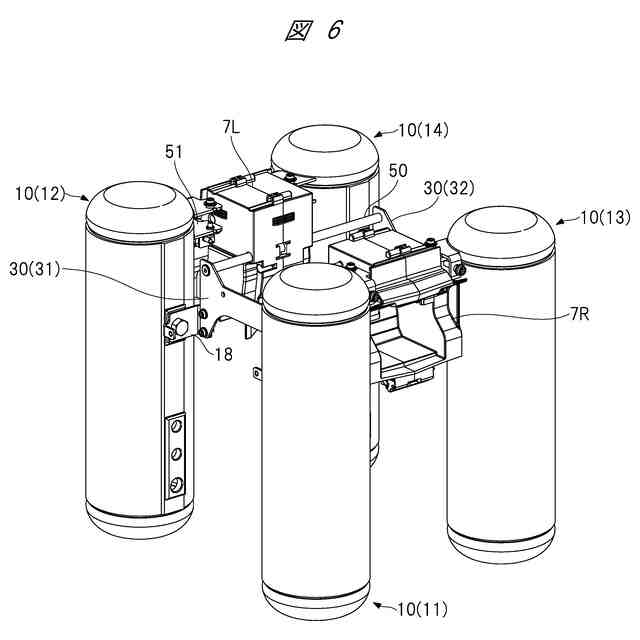 図 6

7L
10(14)
51
50
30(32)
10(12)
10(13)
30(31)
7R
18
10(11)