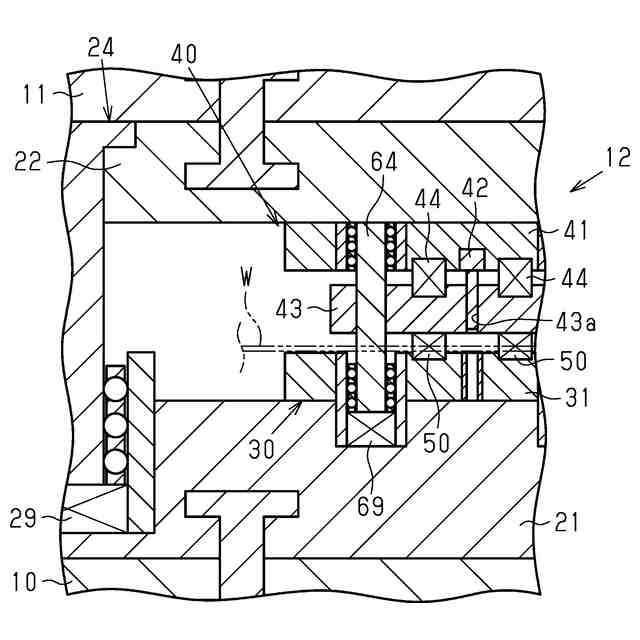 24
40
11
22
64
12
44
42
41
44
W
43
43a
50
31
30
50
69
29
21
10