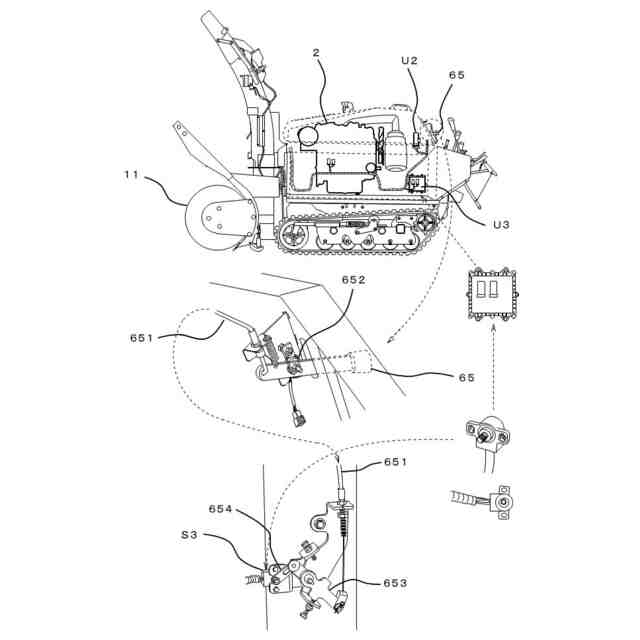 2
U2
65
11
U3
652
651
65
651
654
S3
653