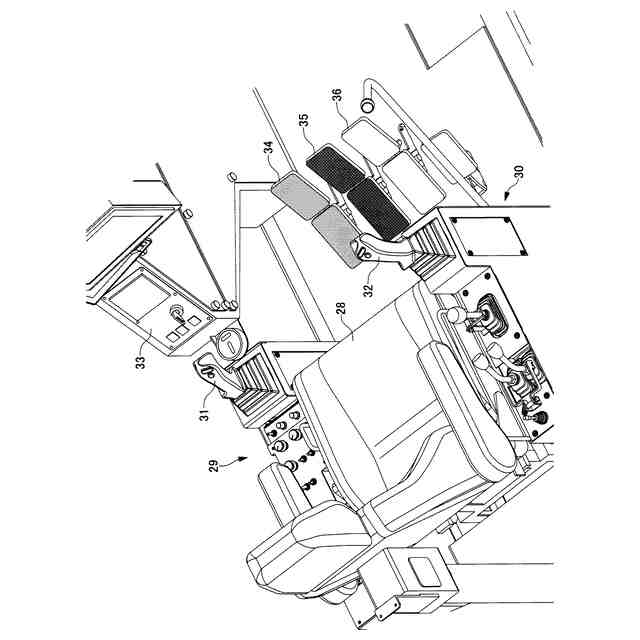 36
35
34
30
32
28
33
31
29