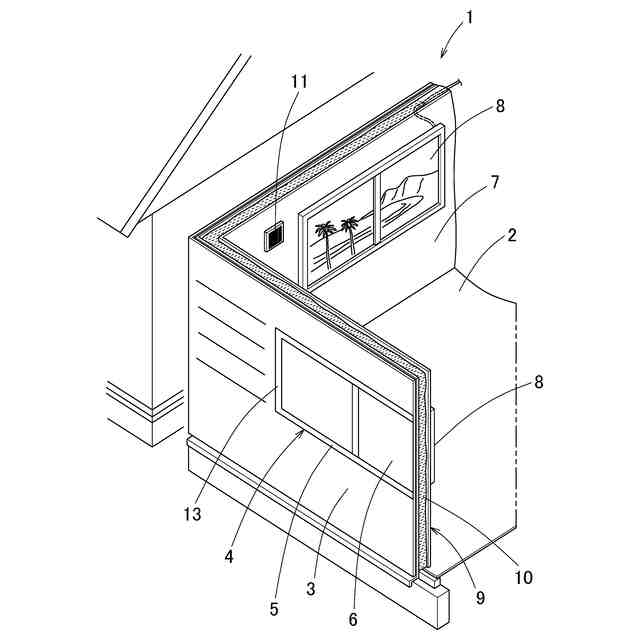 1
11
8
7
2
8
13
4
5
3
6
10
9