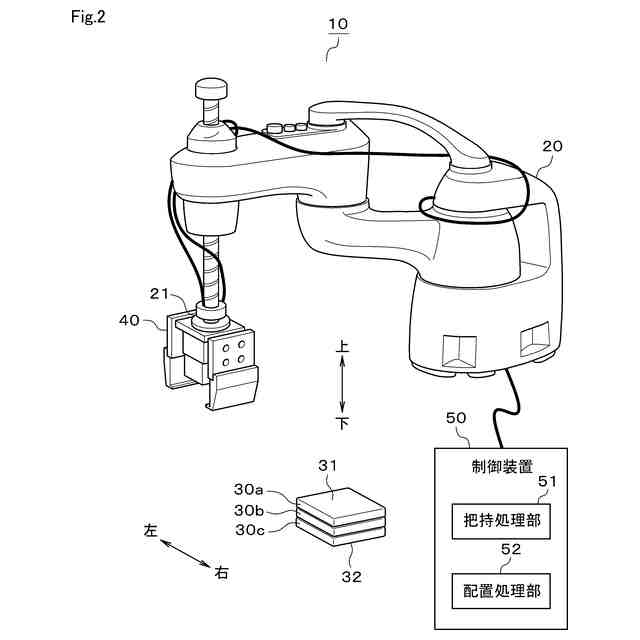 Fig.2

10

20

21

40

上

下

50

制御装置

51

把持処理部

52

配置処理部

31

30a

30b

30c

32

左

右