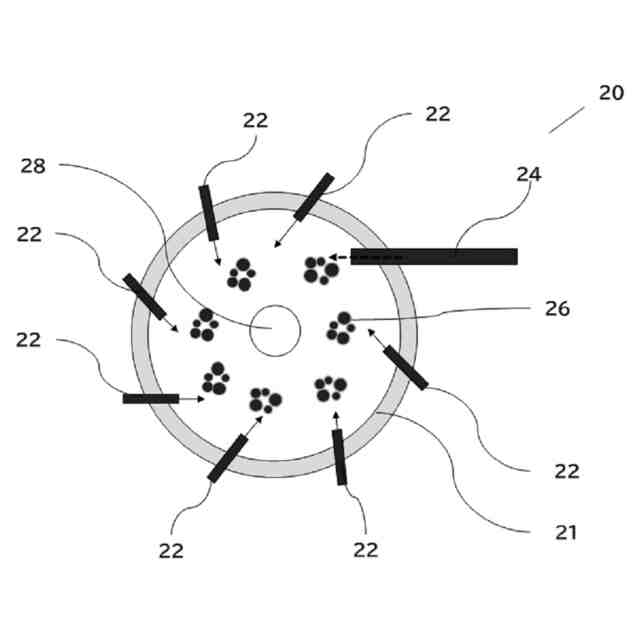 20

22

22

28

24

22

26

22

22

21

22

22