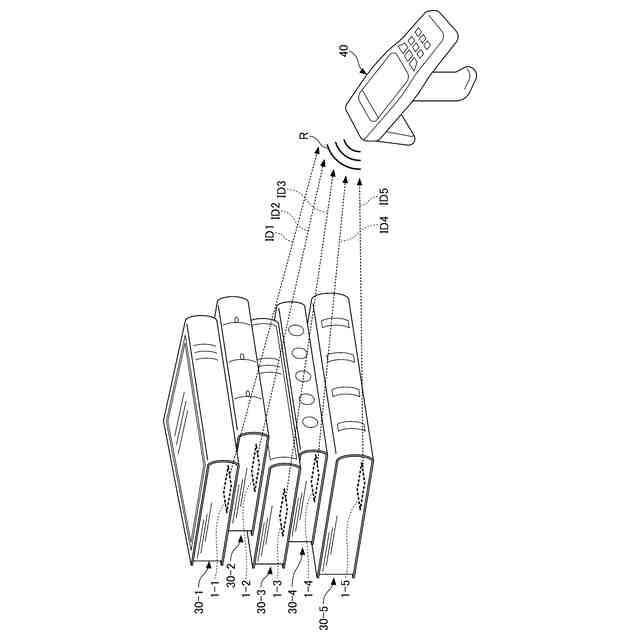 40

R

ID1
ID2
ID3
ID4
ID5

30-1
1-1
30-2
1-2
30-3
1-3
30-4
1-4
30-5
1-5