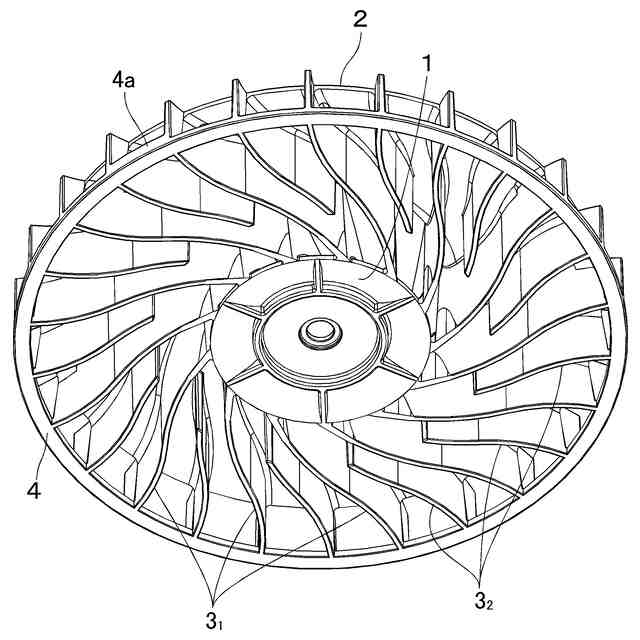 2
1
4a
4
$3_1$
$3_2$