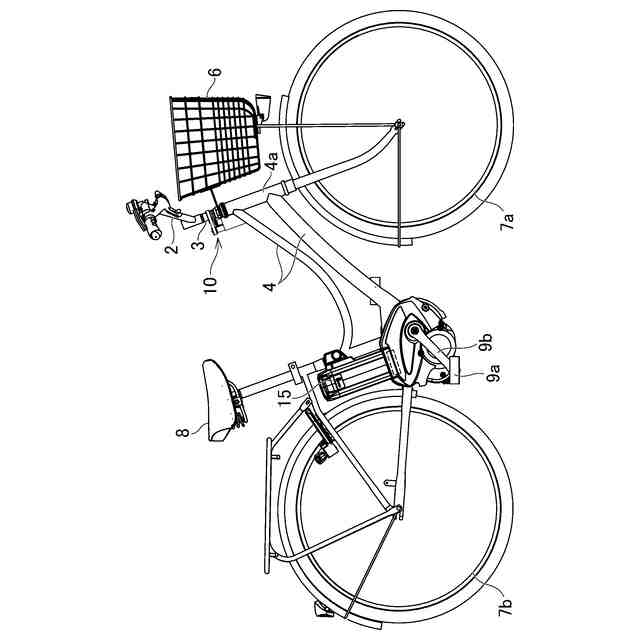 6
4a
2
3
10
4
7a
9b
9a
15
8
7b