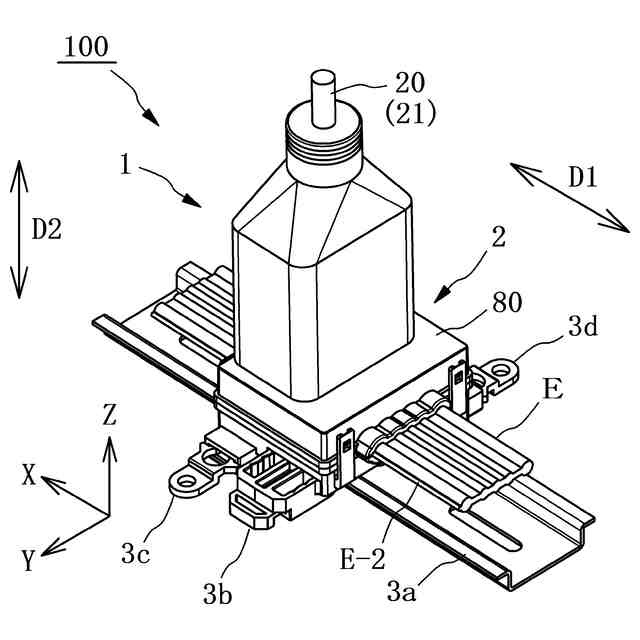 100

20
(21)

1

D1

D2

2

80

3d

E

Z

X

Y

3c

3b

E-2

3a