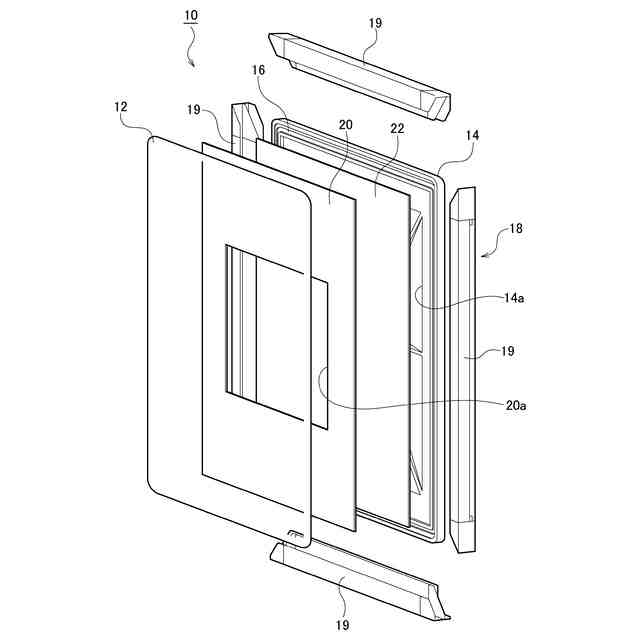 10
19
16
12
19
20
22
14
18
14a
19
20a
19