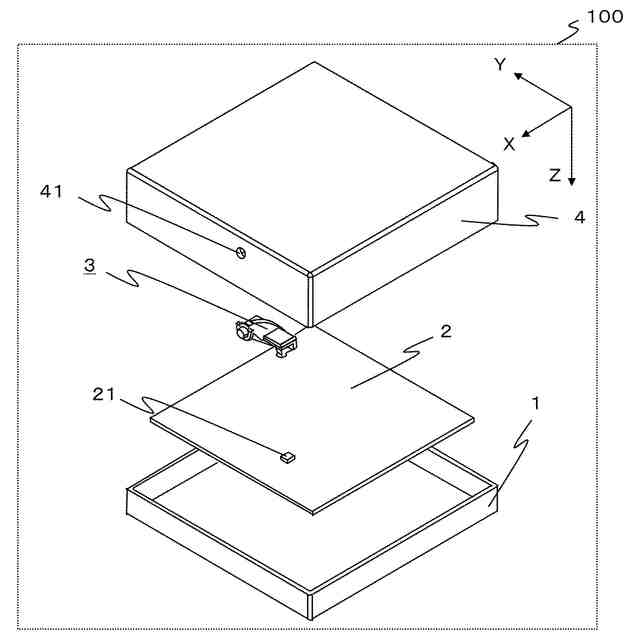 100
Y
X
Z
41
4
3
2
21
1