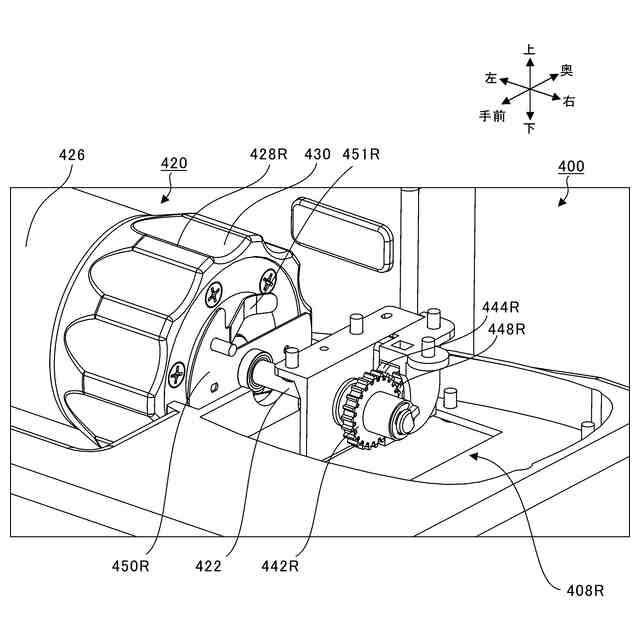 上
左
奥
右
手前
下

426
420
428R
430
451R
400
444R
448R
450R
422
442R
408R