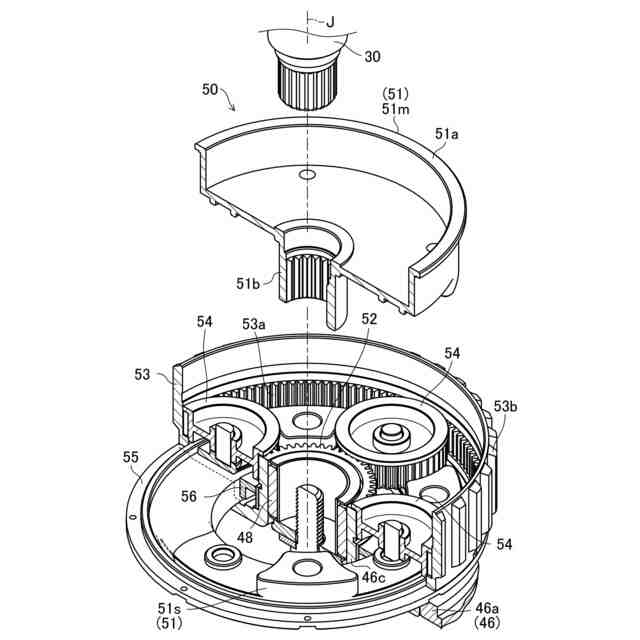 J
30
50
(51)
51m
51a
51b
54
53a
52
54
53
53b
55
56
48
54
46c
51s
(51)
46a
(46)