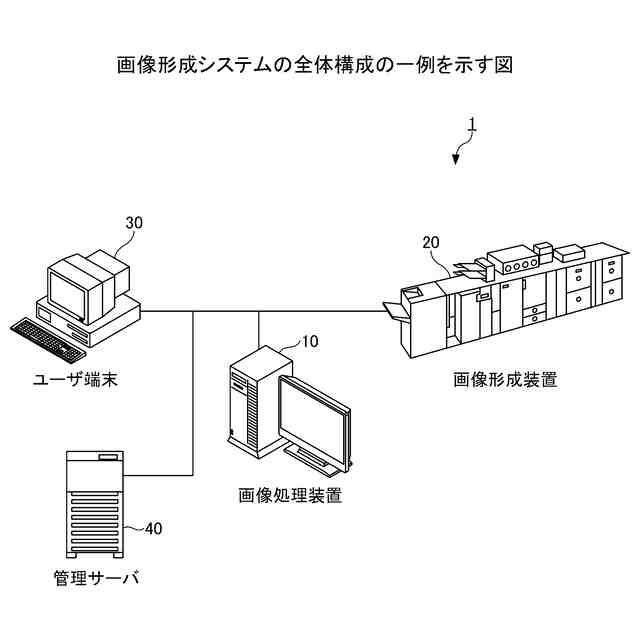 画像形成システムの全体構成の一例を示す図

1

30

20

ユーザ端末

10

画像形成装置

画像処理装置

40

管理サーバ