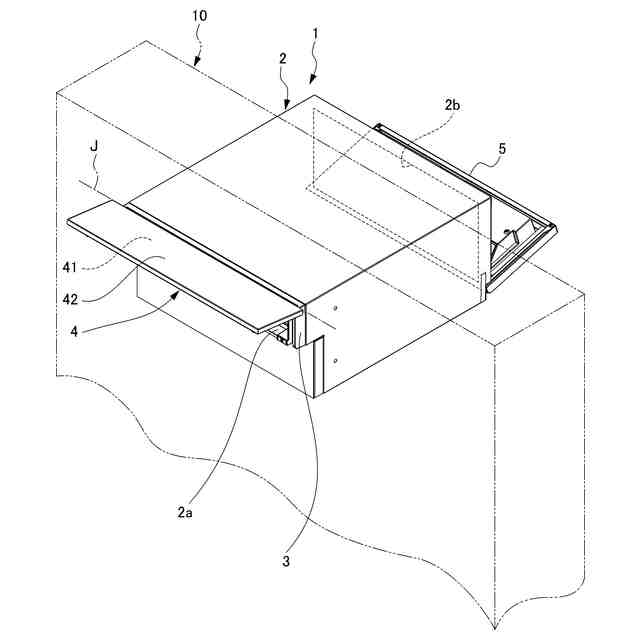 10
1
2
2b
5
J
41
42
4
2a
3