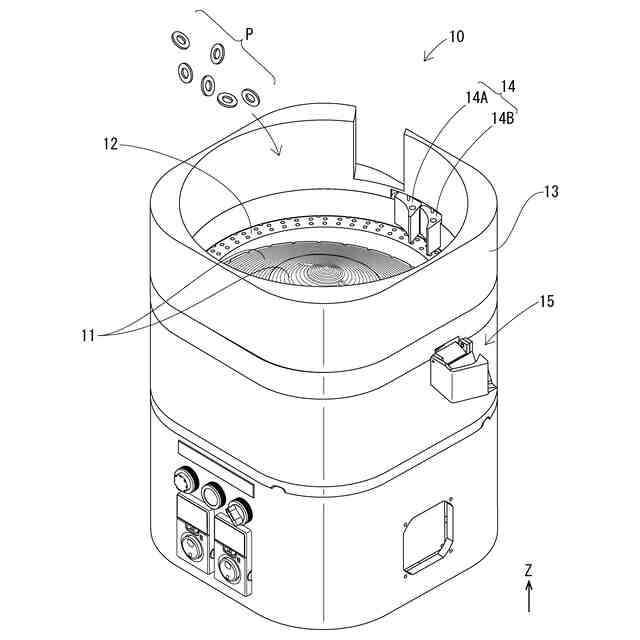 P
10
14
14A
14B
12
13
15
11
Z