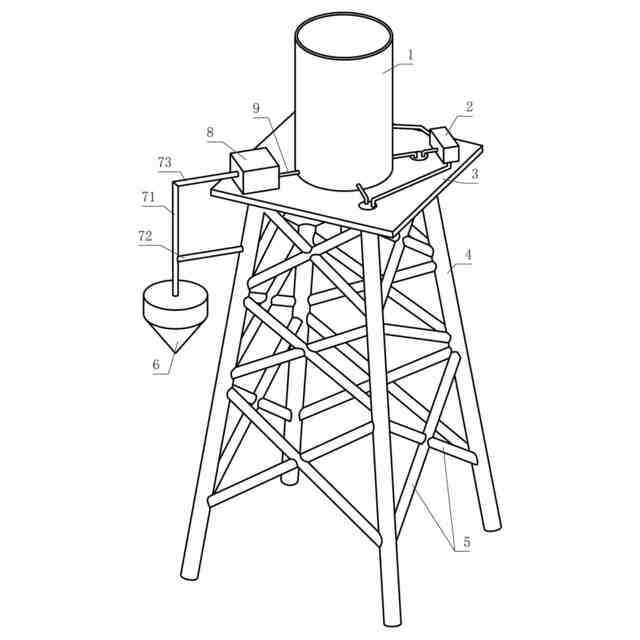 1
9
2
8
73
3
71
72
4
6
5