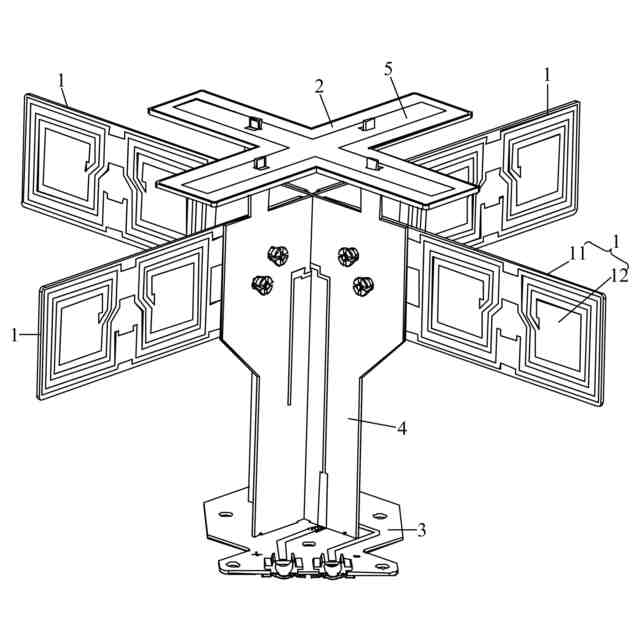 1
2
5
1
1
11
12
1
4
3