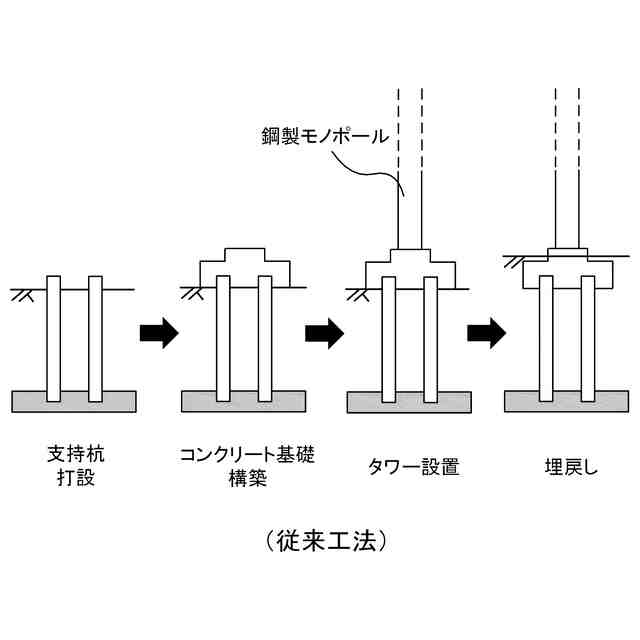 鋼製モノポール

支持杭
打設

コンクリート基礎
構築

タワー設置

埋戻し

（従来工法）