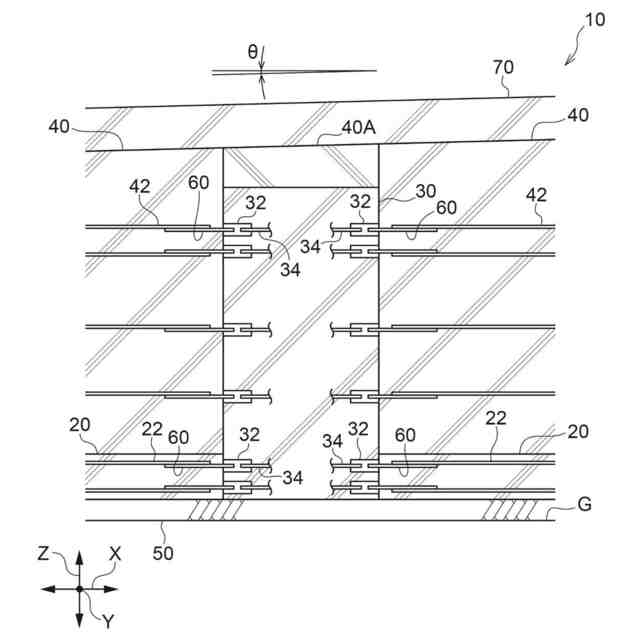 10
θ
70
40
40A
40
42
60
32
32
30
60
42
34
34
20
22
60
32
34
32
60
22
20
34
G
50
Z
X
Y