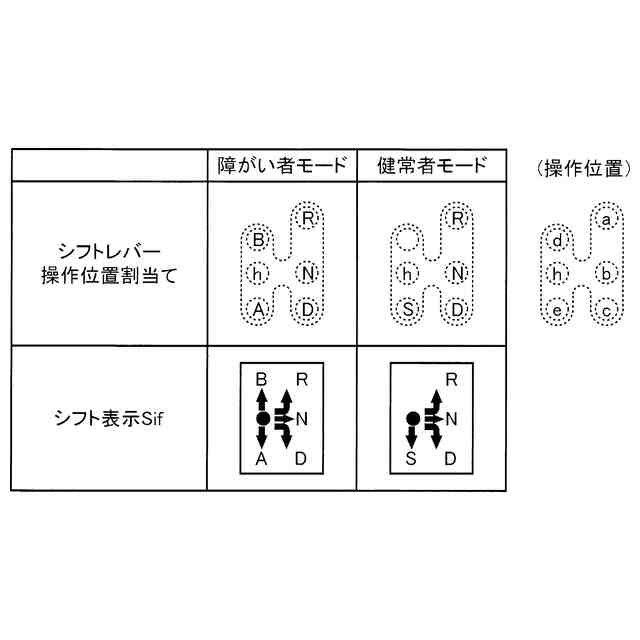 | | 障がい者モード | 健常者モード |
|---|---|---|
| シフトレバー 操作位置割当て | R B h N A D | R h N S D |
| シフト表示Sif | B R N A D | R N S D |

(操作位置)

a d h b e c