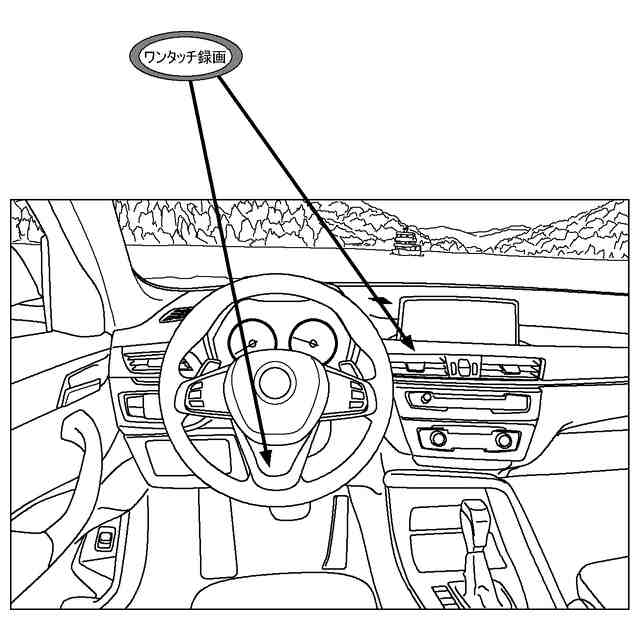 ワンタッチ録画