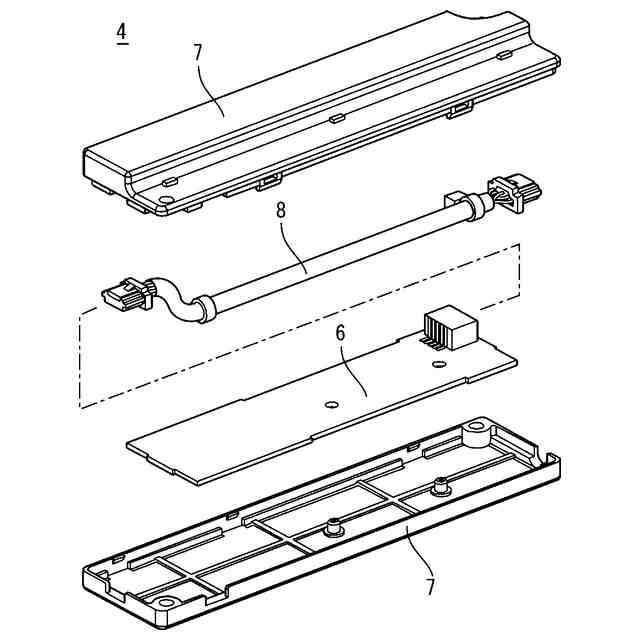 4

7

8

6

7