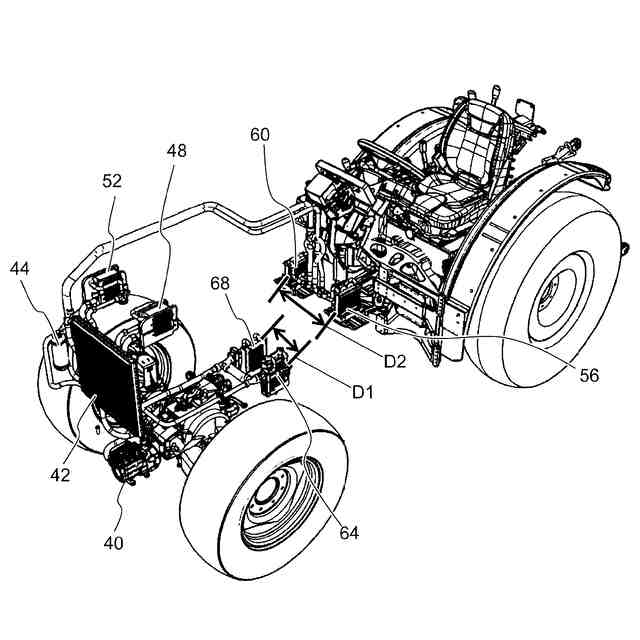 60
48
52
44
68
D2
56
D1
42
40
64