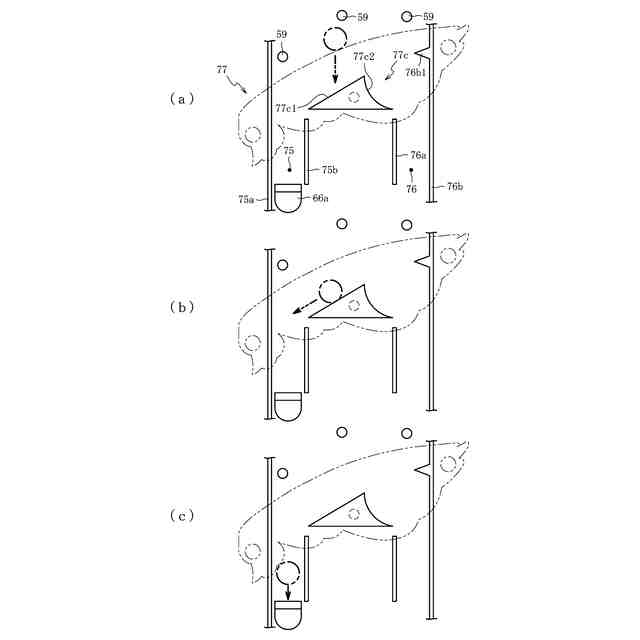 (a)
59
59
59
77
77c2
77c
76b1
77c1
75
75b
76a
76
76b
75a
66a

(b)

(c)