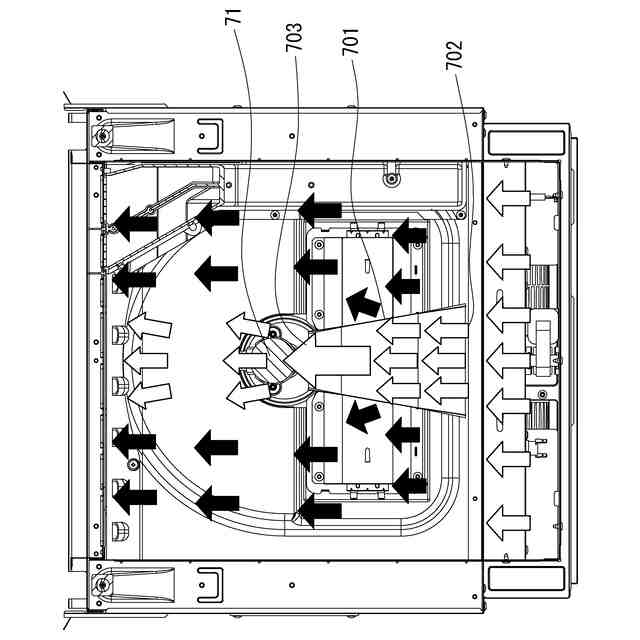 71
703
701
702