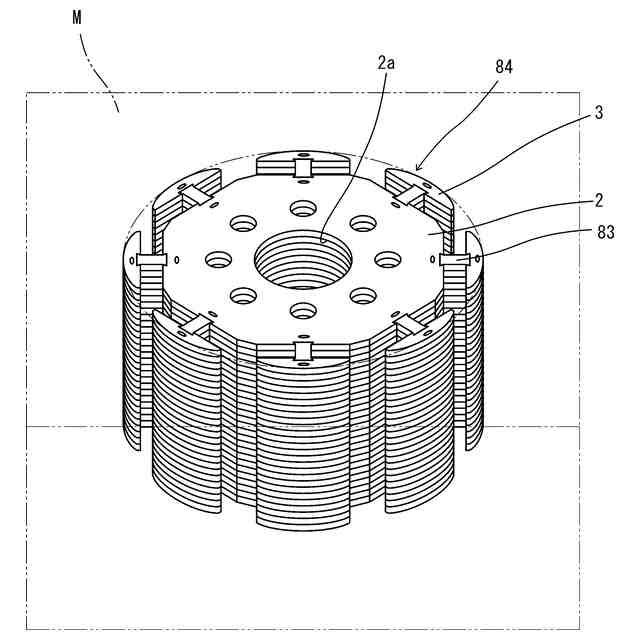 M
2a
84
3
2
83